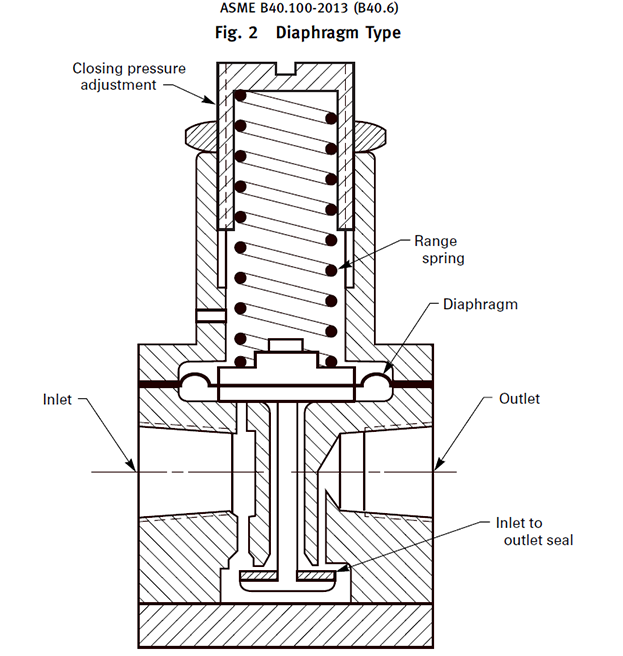 ASME B40.100-2013 (B40.6)

Fig. 2 Diaphragm Type

Closing pressure adjustment

Range spring

Diaphragm

Inlet

Outlet

Inlet to outlet seal